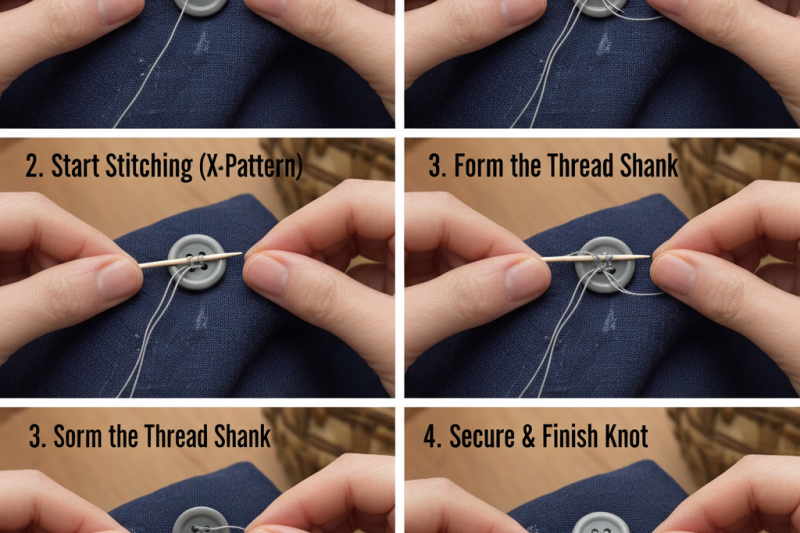 2. Start Stitching (X-Pattern)

3. Form the Thread Shank

3. Sorm the Thread Shank

4. Secure & Finish Knot